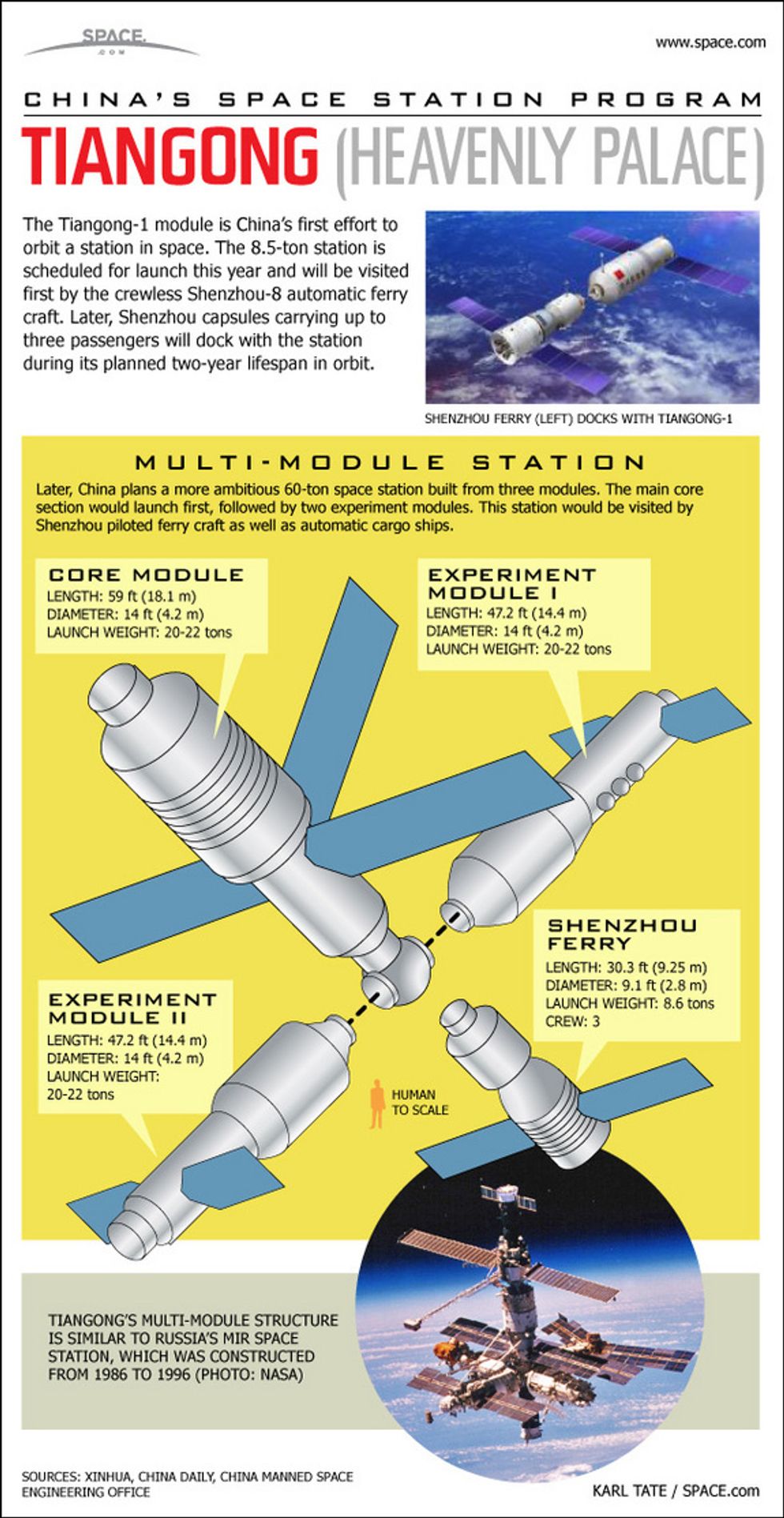 SPACE.COM

www.space.com

CHINA'S SPACE STATION PROGRAM

TIANGONG (HEAVENLY PALACE)

The Tiangong-1 module is China's first effort to orbit a station in space. The 8.5-ton station is scheduled for launch this year and will be visited first by the crewless Shenzhou-8 automatic ferry craft. Later, Shenzhou capsules carrying up to three passengers will dock with the station during its planned two-year lifespan in orbit.

SHENZHOU FERRY (LEFT) DOCKS WITH TIANGONG-1

MULTI-MODULE STATION

Later, China plans a more ambitious 60-ton space station built from three modules. The main core section would launch first, followed by two experiment modules. This station would be visited by Shenzhou piloted ferry craft as well as automatic cargo ships.

CORE MODULE
LENGTH: 59 ft (18.1 m)
DIAMETER: 14 ft (4.2 m)
LAUNCH WEIGHT: 20-22 tons

EXPERIMENT MODULE I
LENGTH: 47.2 ft (14.4 m)
DIAMETER: 14 ft (4.2 m)
LAUNCH WEIGHT: 20-22 tons

SHENZHOU FERRY
LENGTH: 30.3 ft (9.25 m)
DIAMETER: 9.1 ft (2.8 m)
LAUNCH WEIGHT: 8.6 tons
CREW: 3

EXPERIMENT MODULE II
LENGTH: 47.2 ft (14.4 m)
DIAMETER: 14 ft (4.2 m)
LAUNCH WEIGHT: 20-22 tons

HUMAN TO SCALE

TIANGONG'S MULTI-MODULE STRUCTURE IS SIMILAR TO RUSSIA'S MIR SPACE STATION, WHICH WAS CONSTRUCTED FROM 1986 TO 1996 (PHOTO: NASA)

SOURCES: XINHUA, CHINA DAILY, CHINA MANNED SPACE ENGINEERING OFFICE

KARL TATE / SPACE.com